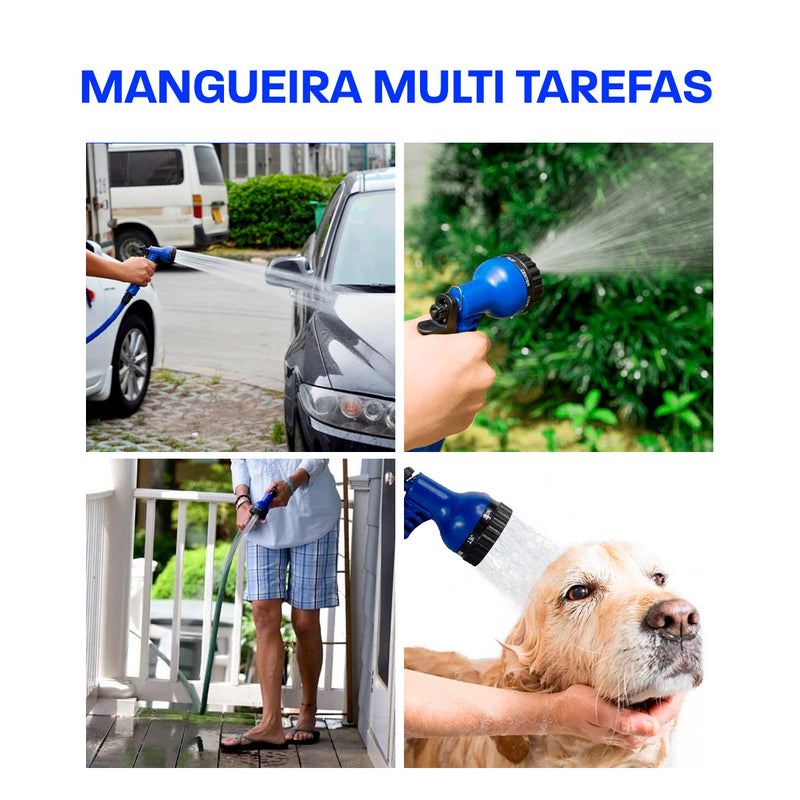 MANGUEIRA MULTI TAREFAS